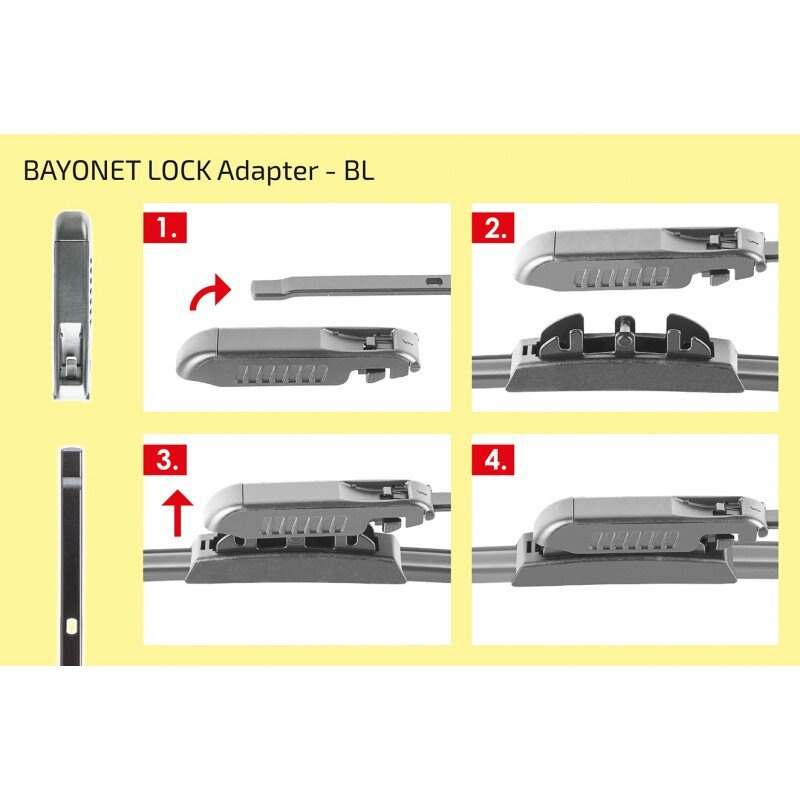 BAYONET LOCK Adapter - BL

1.

2.

3.

4.