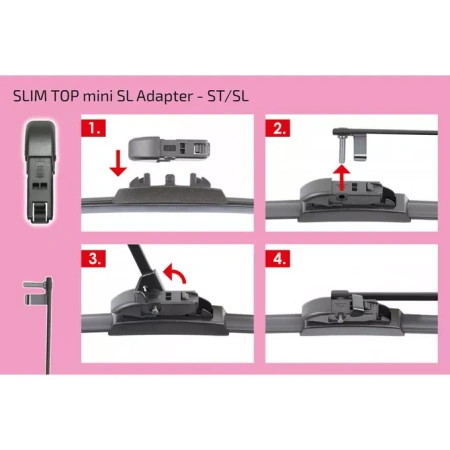 SLIM TOP mini SL Adapter - ST/SL

1.

2.

3.

4.