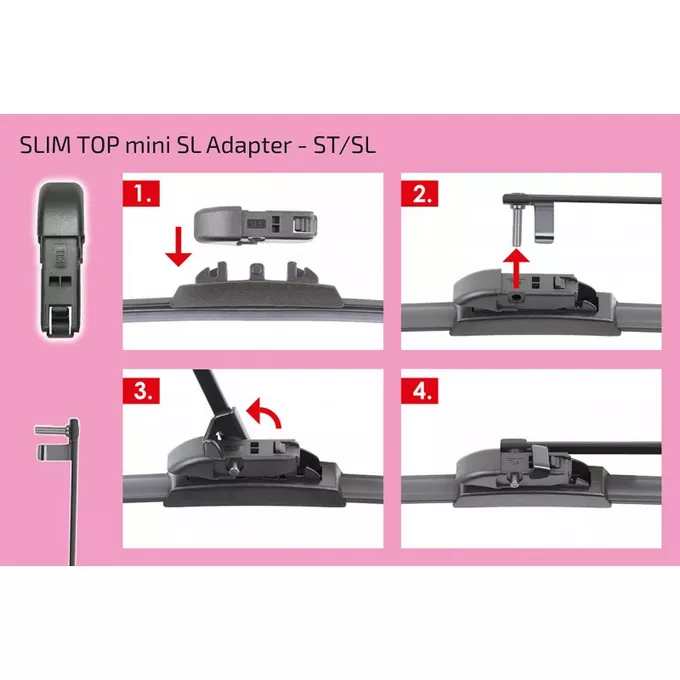 SLIM TOP mini SL Adapter - ST/SL

1.

2.

3.

4.